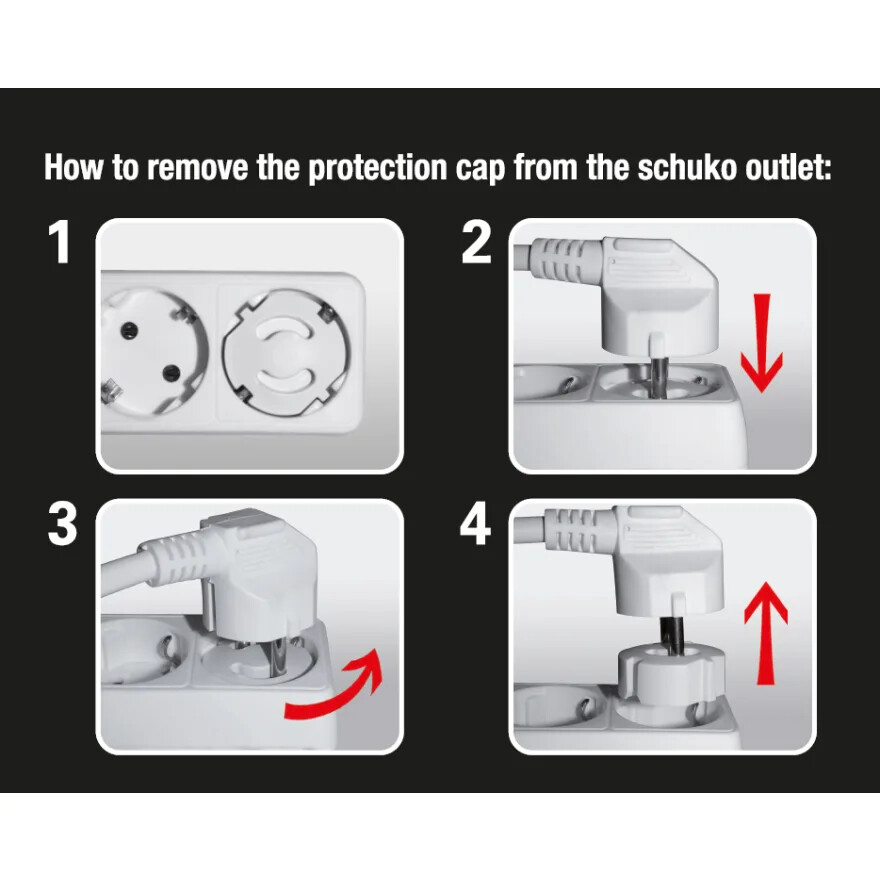 How to remove the protection cap from the schuko outlet:

1

2

3

4