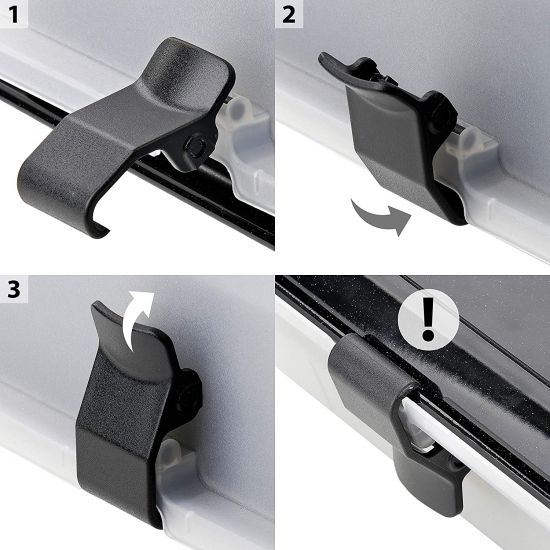 1

2

3

!